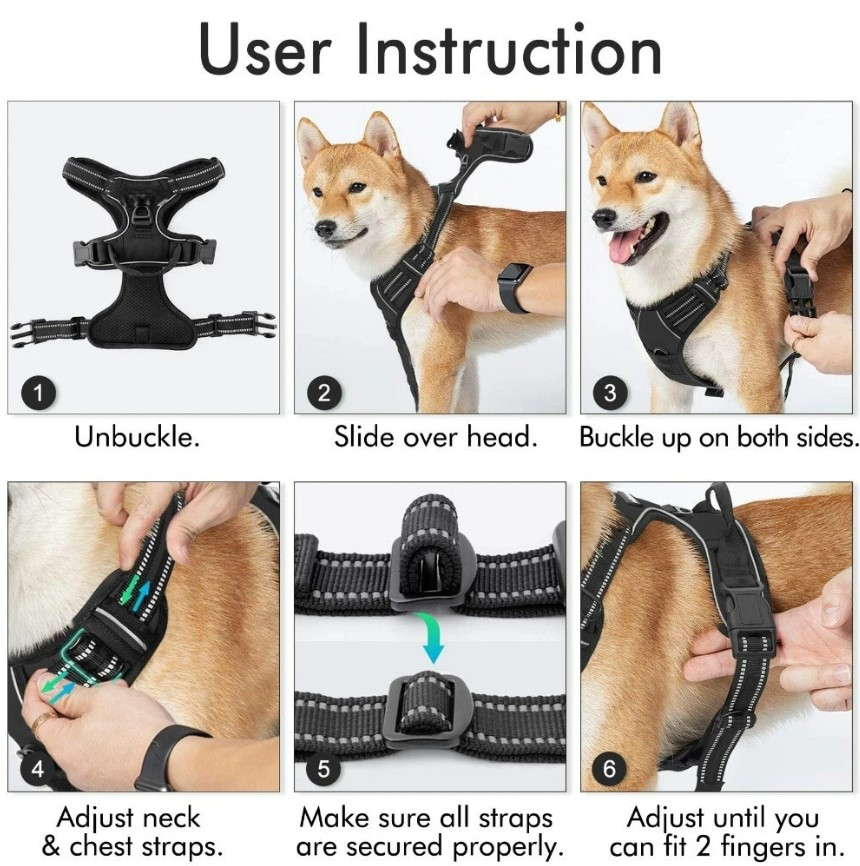 User Instruction

1
Unbuckle.

2
Slide over head.

3
Buckle up on both sides.

4
Adjust neck & chest straps.

5
Make sure all straps are secured properly.

6
Adjust until you can fit 2 fingers in.